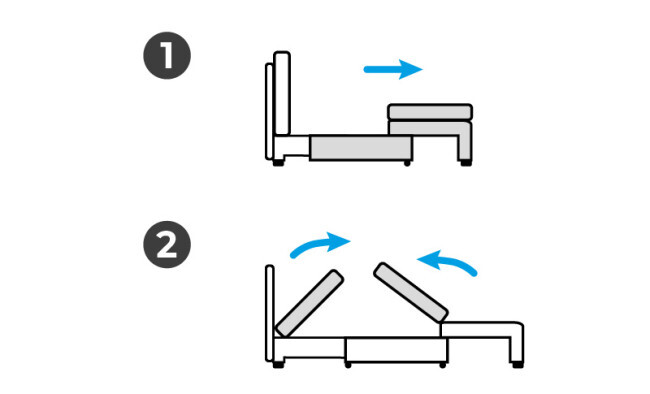 1

2