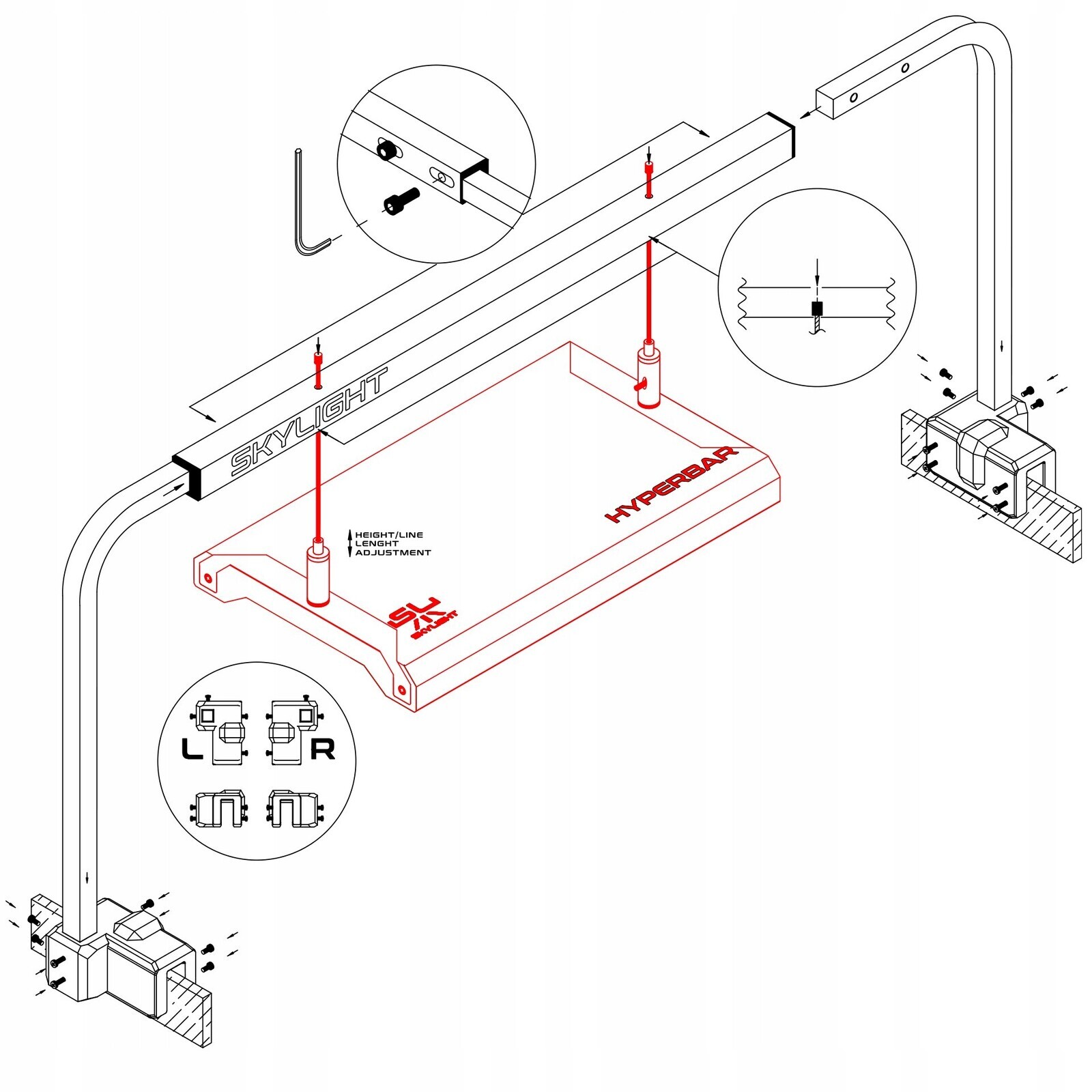 SKYLIGHT

HYPERBAR

HEIGHT/LINE
LENGHT
ADJUSTMENT

SL
SKYLIGHT

L

R