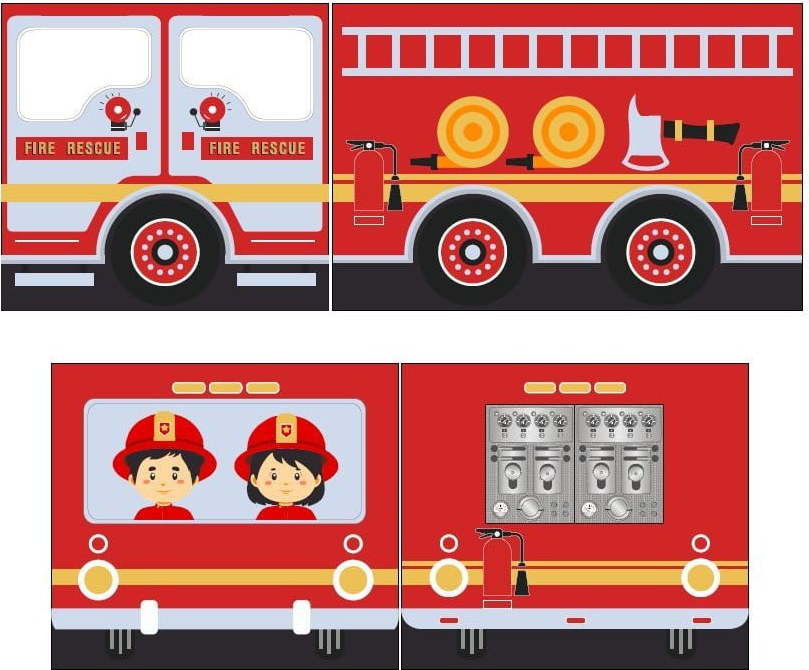 FIRE RESCUE

FIRE RESCUE