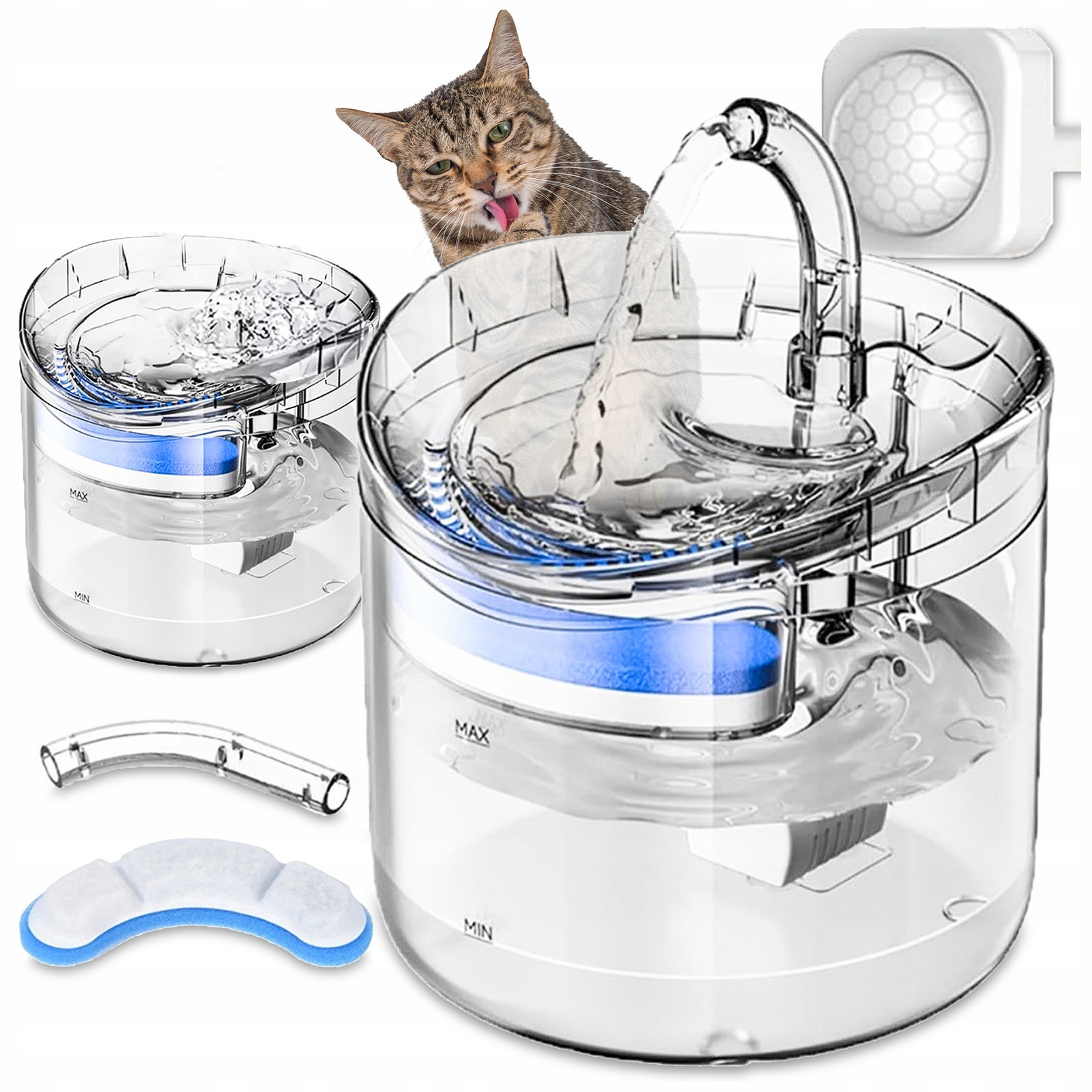 MAX

MIN

MAX

MIN