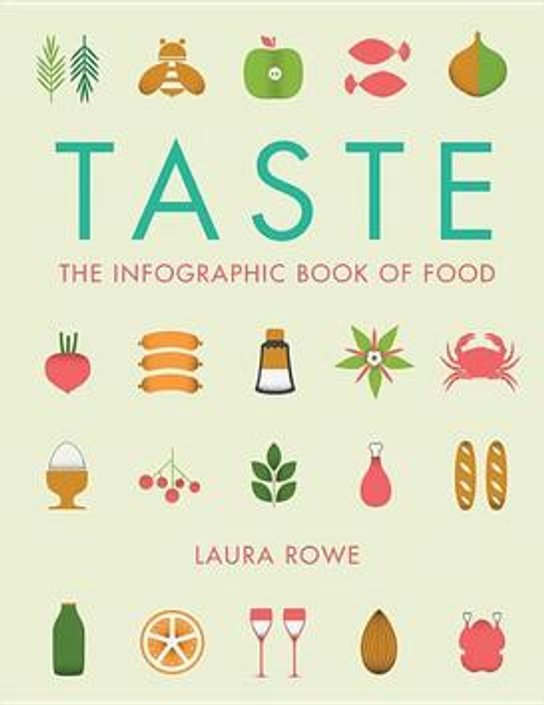 TASTE

THE INFOGRAPHIC BOOK OF FOOD

LAURA ROWE