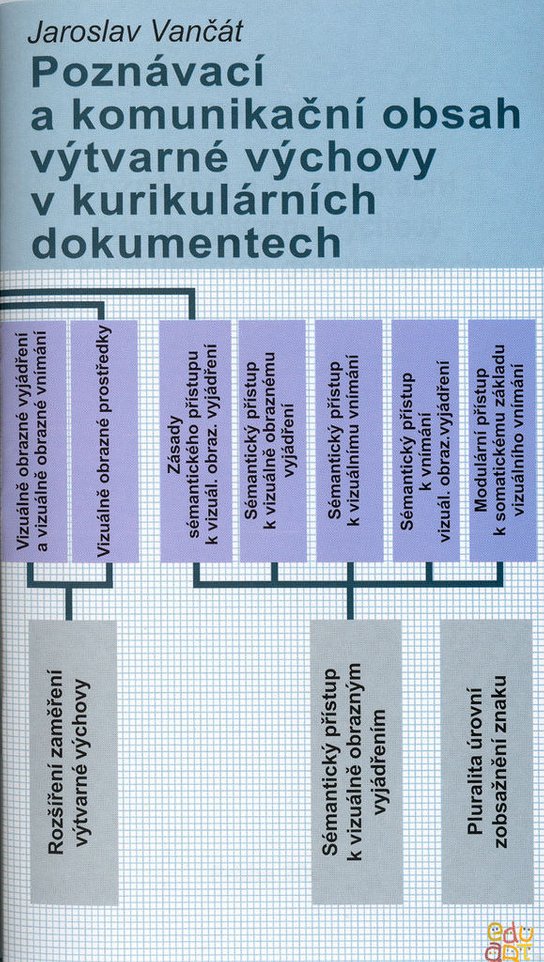 Jaroslav Vančát
Poznávací a komunikační obsah výtvarné výchovy v kurikulárních dokumentech

Vizuálně obrazné vyjádření a vizuálně obrazné vnímání

Vizuálně obrazné prostředky

Zásady sémantického přístupu k vizuál. obraz. vyjádření

Sémantický přístup k vizuálně obraznému vyjádření

Sémantický přístup k vizuálnímu vnímání

Sémantický přístup k vnímání vizuál. obraz. vyjádření

Modulární přístup k somatickému základu vizuálního vnímání

Rozšíření zaměření výtvarné výchovy

Sémantický přístup k vizuálně obrazným vyjádřením

Pluralita úrovní zobsažnění znaku

edu art