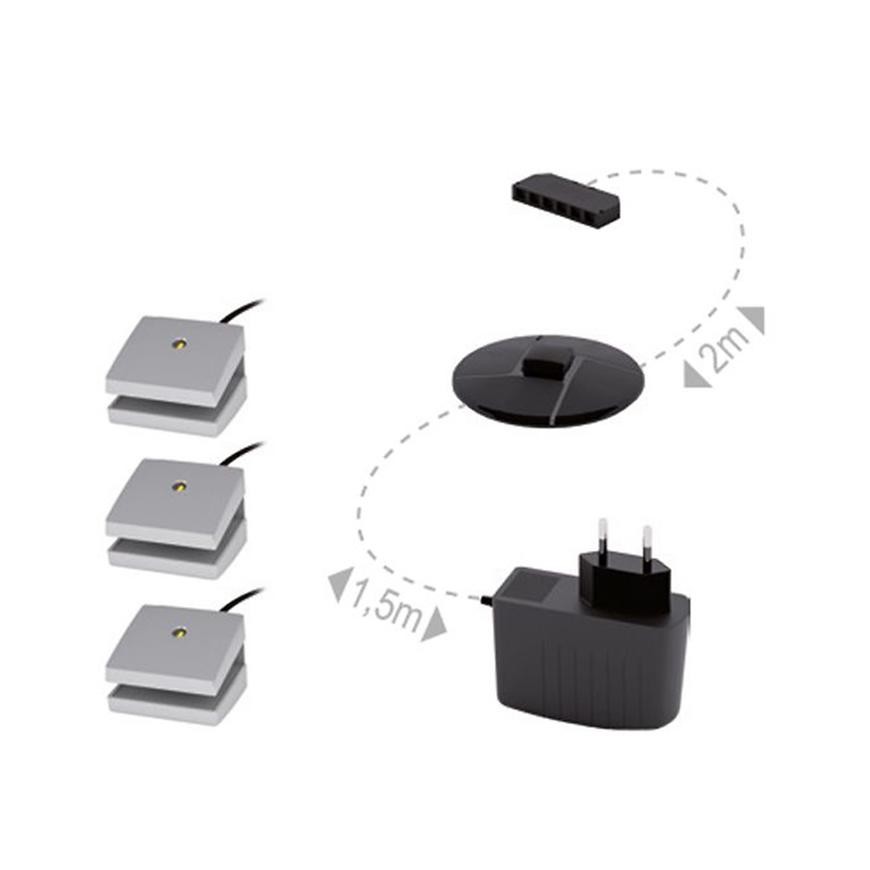 2m

1,5m